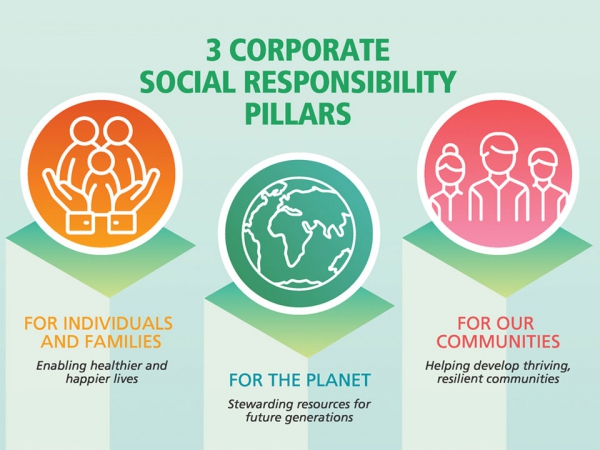 3 CORPORATE SOCIAL RESPONSIBILITY PILLARS

FOR INDIVIDUALS AND FAMILIES

Enabling healthier and happier lives

FOR THE PLANET

Stewarding resources for future generations

FOR OUR COMMUNITIES

Helping develop thriving, resilient communities